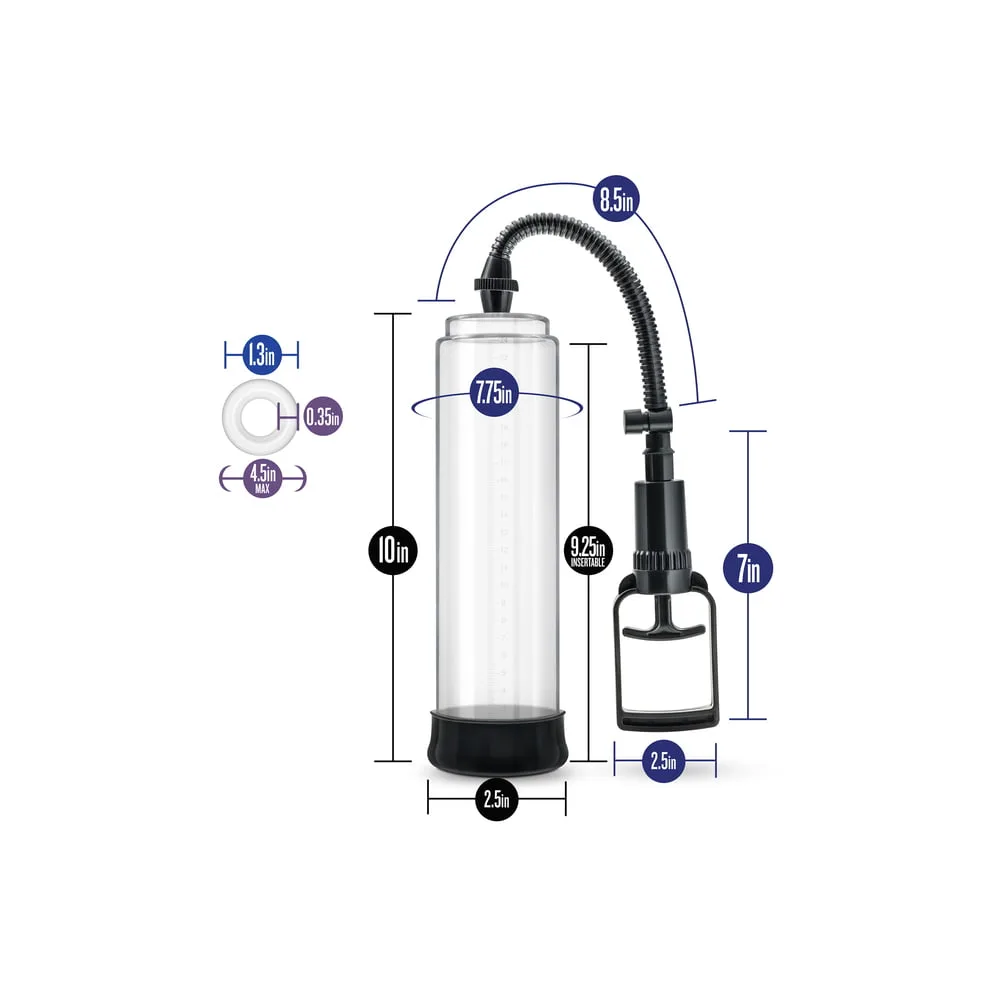 8.5in

1.3in

0.35in

4.5in MAX

7.75in

10in

9.25in INSERTABLE

7in

2.5in

2.5in