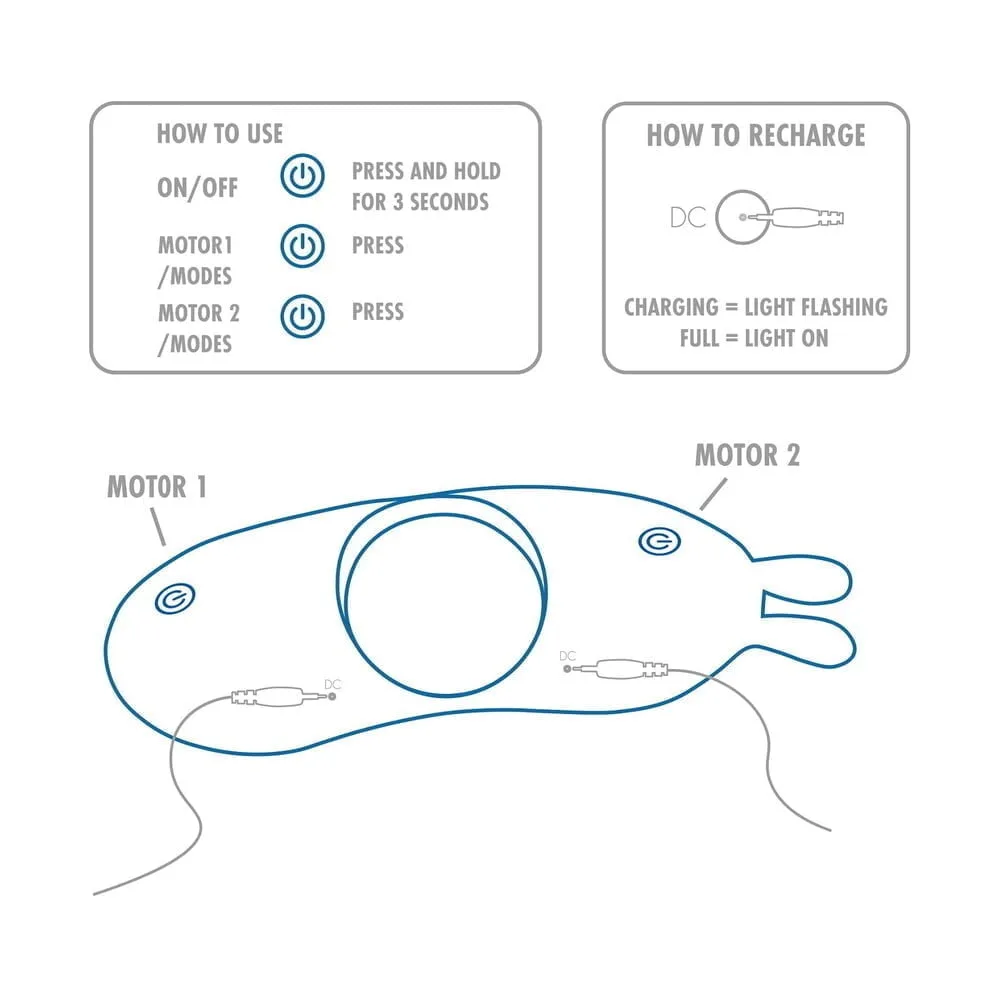 HOW TO USE

ON/OFF PRESS AND HOLD FOR 3 SECONDS

MOTOR1 /MODES PRESS

MOTOR 2 /MODES PRESS

HOW TO RECHARGE

DC

CHARGING = LIGHT FLASHING
FULL = LIGHT ON

MOTOR 1

MOTOR 2

DC

DC